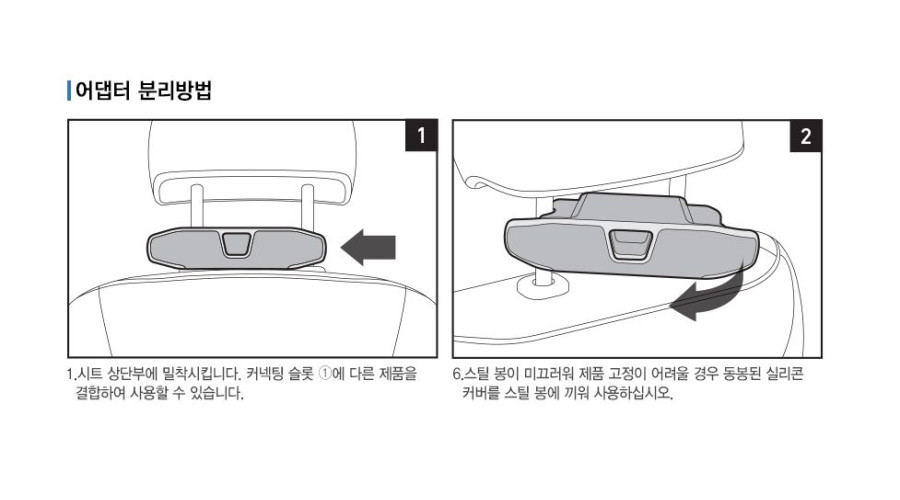 어댑터 분리방법

1

2

1.시트 상단부에 밀착시킵니다. 커넥팅 슬롯 ①에 다른 제품을 결합하여 사용할 수 있습니다.

6.스틸 봉이 미끄러워 제품 고정이 어려울 경우 동봉된 실리콘 커버를 스틸 봉에 끼워 사용하십시오.